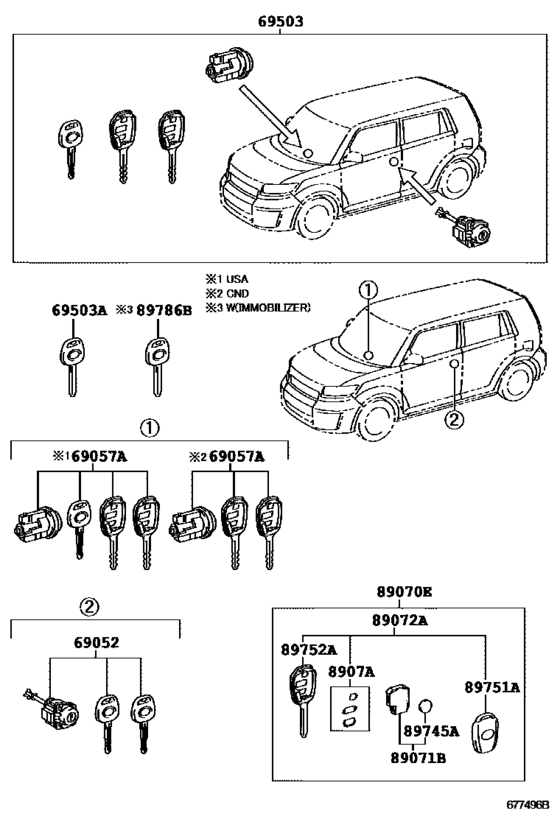 69503

※1 USA
※2 CND
※3 W(IMMOBILIZER)

69503A ※3 89786B

①

②

①

※1 69057A ※2 69057A

②

69052

89070E

89072A

89752A

8907A

89751A

89745A

89071B

677496B