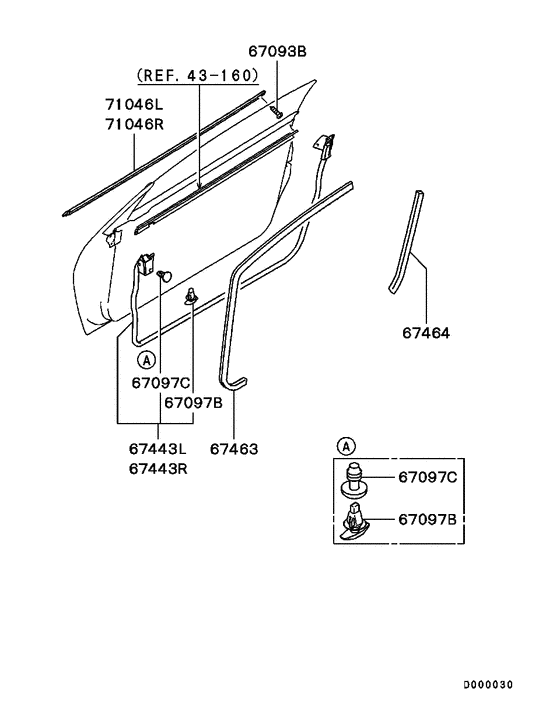 67093B
(REF. 43-160)
71046L
71046R
67464
A
67097C
67097B
67443L
67443R
67463
A
67097C
67097B
D000030