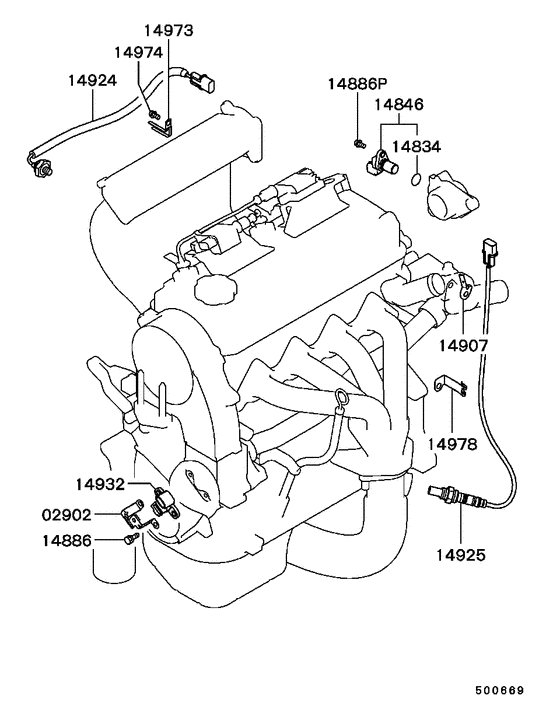 14973
14974
14924
14886P
14846
14834
14907
14978
14932
02902
14886
14925
500669