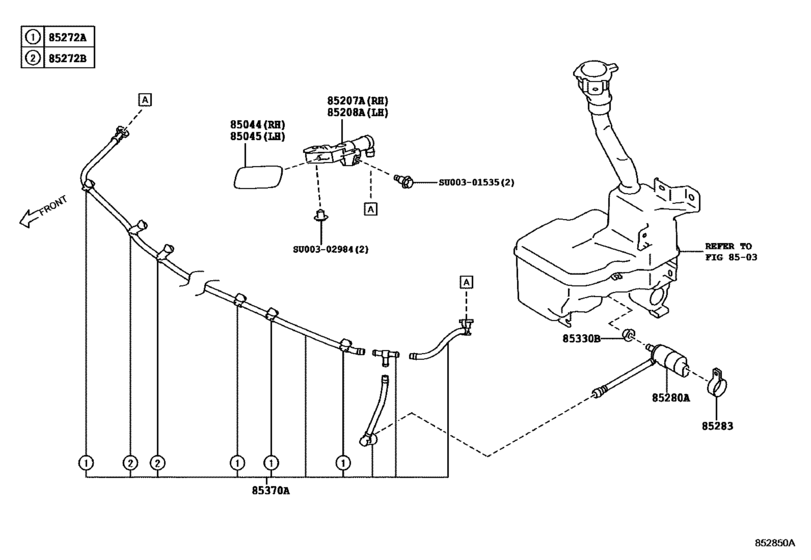 | ① | 85272A |
|---|---|
| ② | 85272B |

A

85207A(RH)
85208A(LH)

85044(RH)
85045(LH)

FRONT

SU003-01535(2)

A

SU003-02984(2)

REFER TO
FIG 85-03

A

85330B

85280A

85283

① ② ② ① ① ①

85370A

852850A