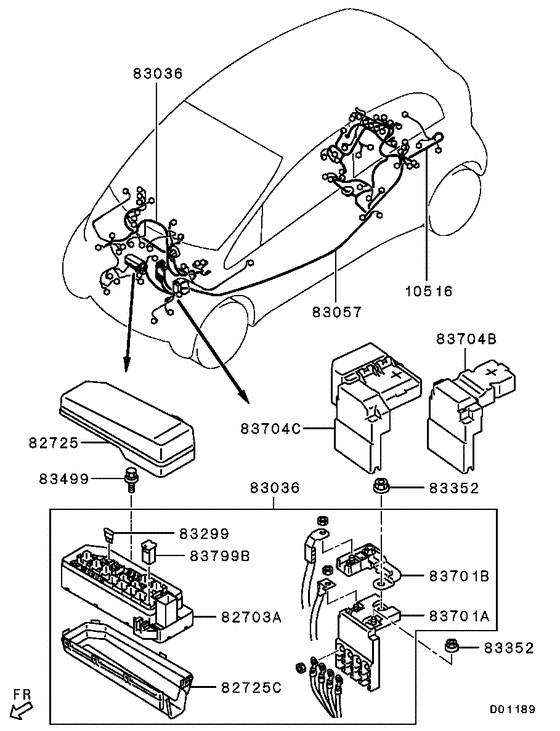 83036
10516
83057
83704B
83704C
82725
83499
83036
83352
83299
83799B
83701B
82703A
83701A
83352
82725C
FR
D01189