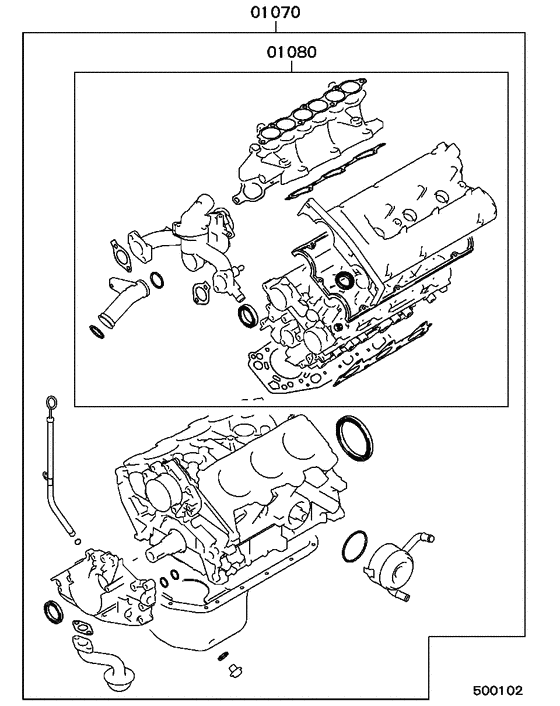 01070

01080

500102