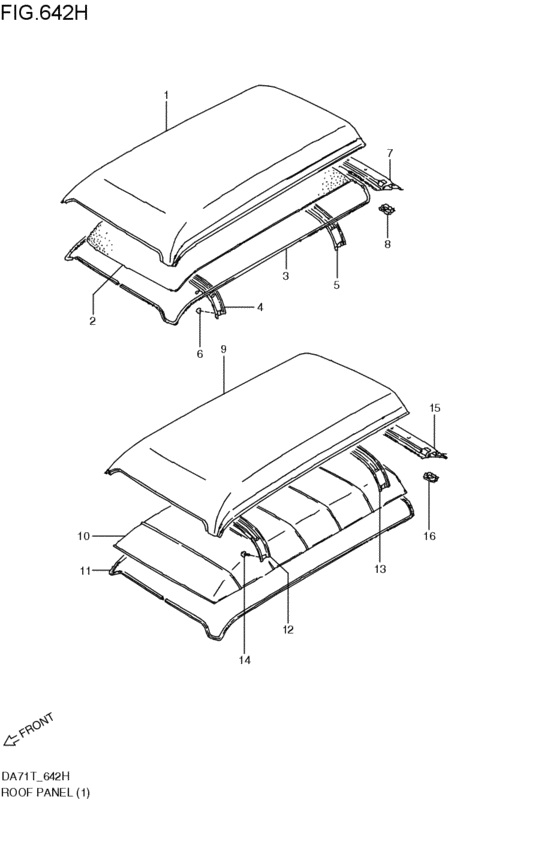 FIG.642H

1
7
8
3
5
2
4
6
9
15
16
10
11
13
12
14

FRONT

DA71T_642H
ROOF PANEL (1)