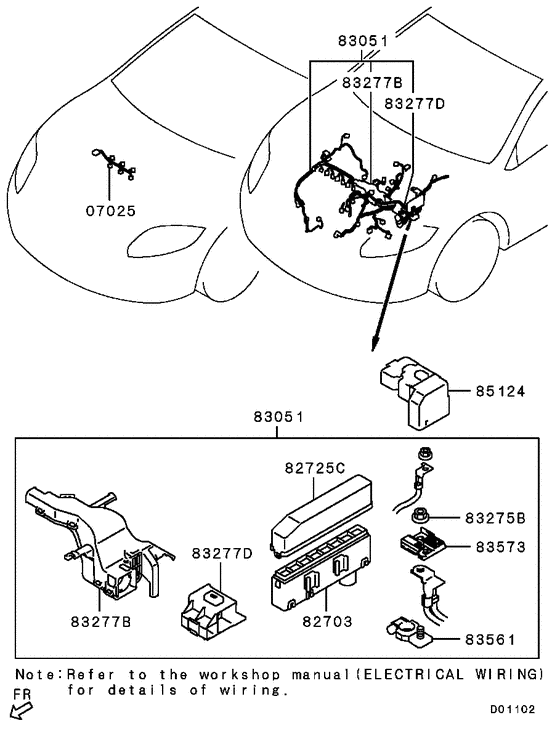 83051
83277B
83277D
07025
85124
83051
82725C
83275B
83573
83277D
83277B
82703
83561
Note:Refer to the workshop manual(ELECTRICAL WIRING) for details of wiring.
FR
D01102