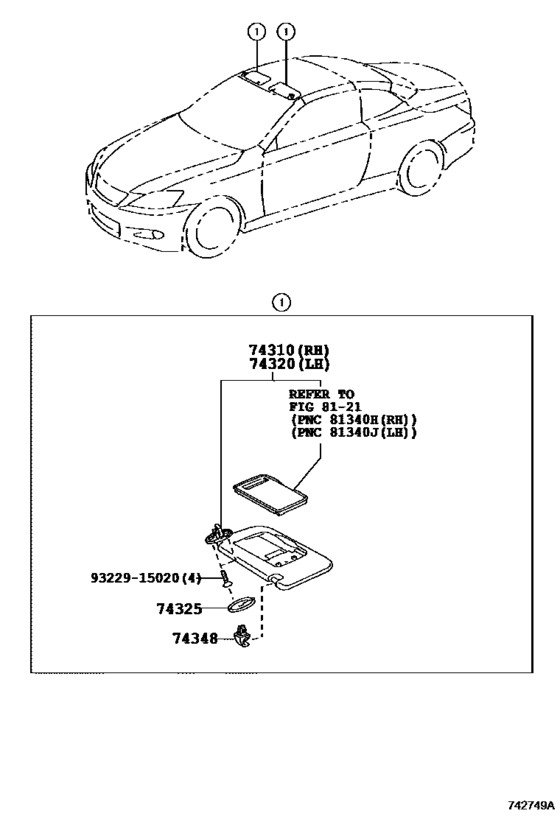 1 1

1

74310(RH)
74320(LH)

REFER TO
FIG 81-21
(PNC 81340H(RH))
(PNC 81340J(LH))

93229-15020(4)

74325

74348

742749A