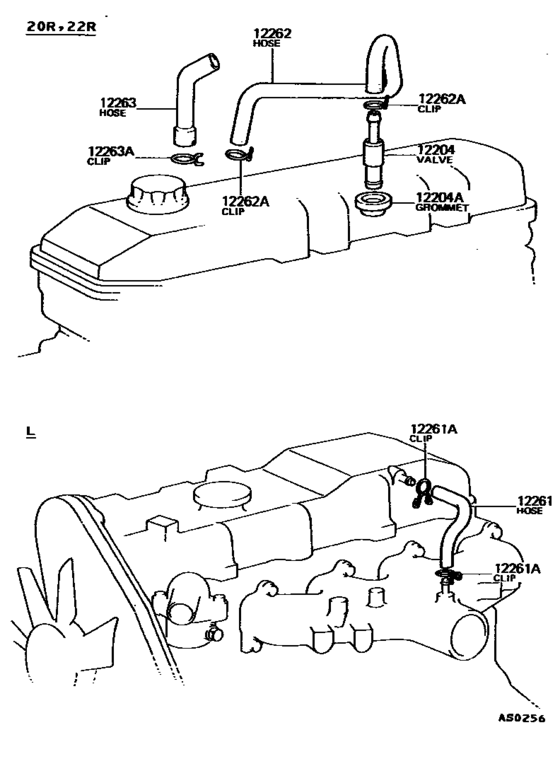 20R,22R

12262
HOSE

12263
HOSE

12262A
CLIP

12263A
CLIP

12204
VALVE

12262A
CLIP

12204A
GROMMET

L

12261A
CLIP

12261
HOSE

12261A
CLIP

AS0256