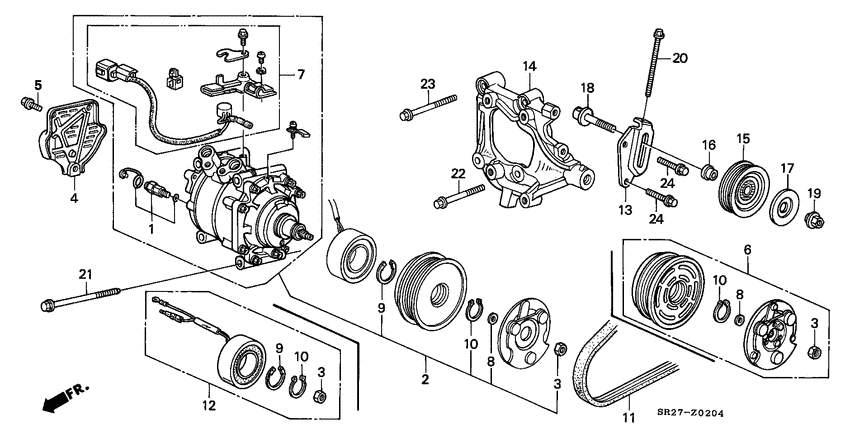 5
7
4
1
21
23
14
18
20
22
13
24
24
16
15
17
19
6
10
8
3
9
10
8
3
2
11
9
10
3
12
FR.
SR27-Z0204