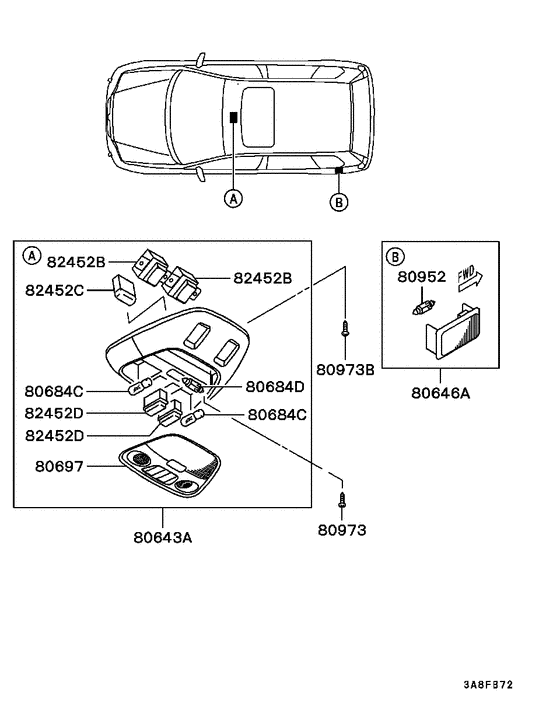 A

B

A

82452B

82452B

82452C

80973B

80684C

80684D

82452D

80684C

82452D

80697

80643A

80973

B

80952

FWD

80646A

3A8F872