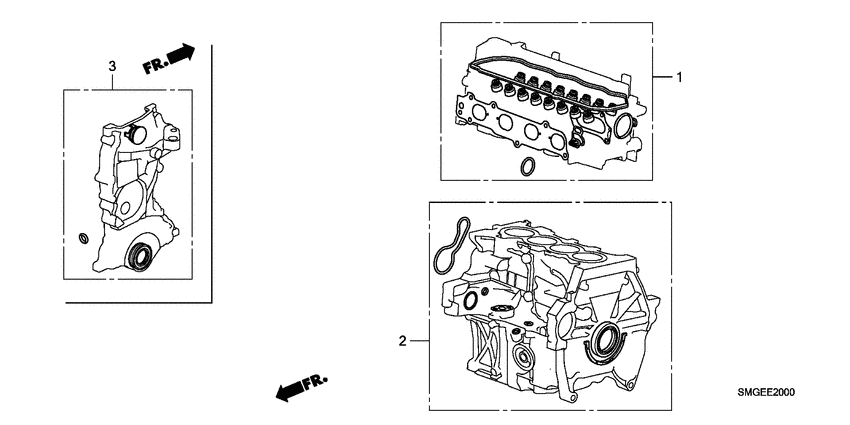 3

FR.

1

2

FR.

SMGEE2000