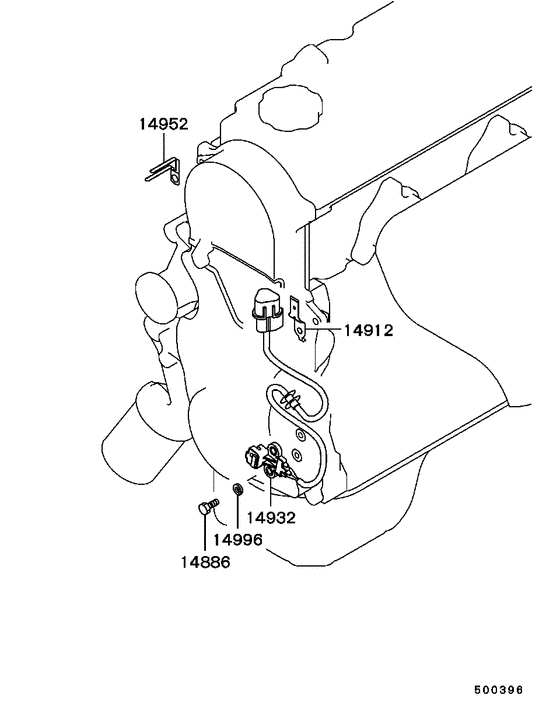 14952

14912

14932

14996

14886

500396