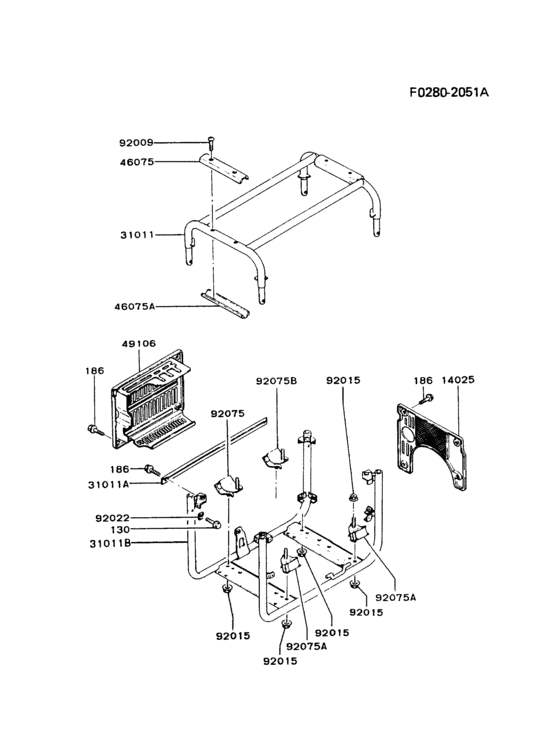 F0280-2051A

92009
46075
31011
46075A

49106
186
92075B
92015
186
14025
92075
186
31011A
92022
130
31011B
92075A
92015
92015
92015
92075A
92015