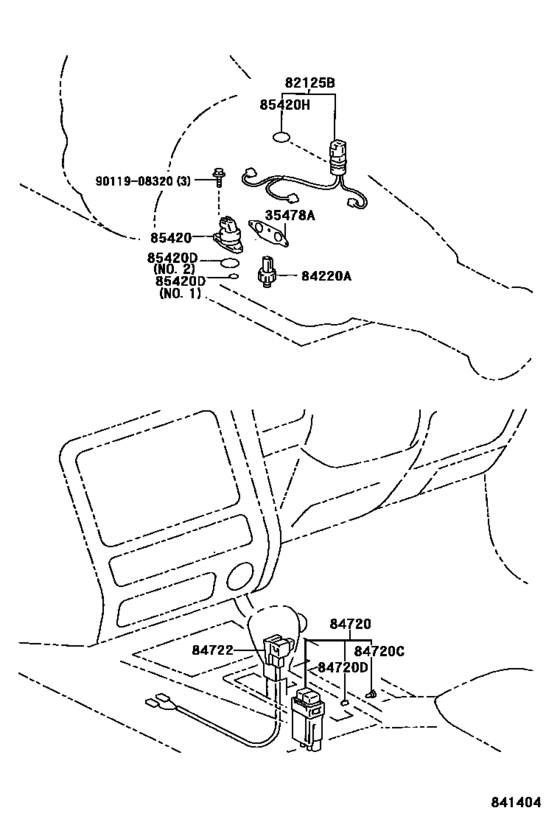 82125B
85420H
90119-08320 (3)
35478A
85420
85420D
(NO. 2)
85420D
(NO. 1)
84220A

84720
84722
84720C
84720D

841404