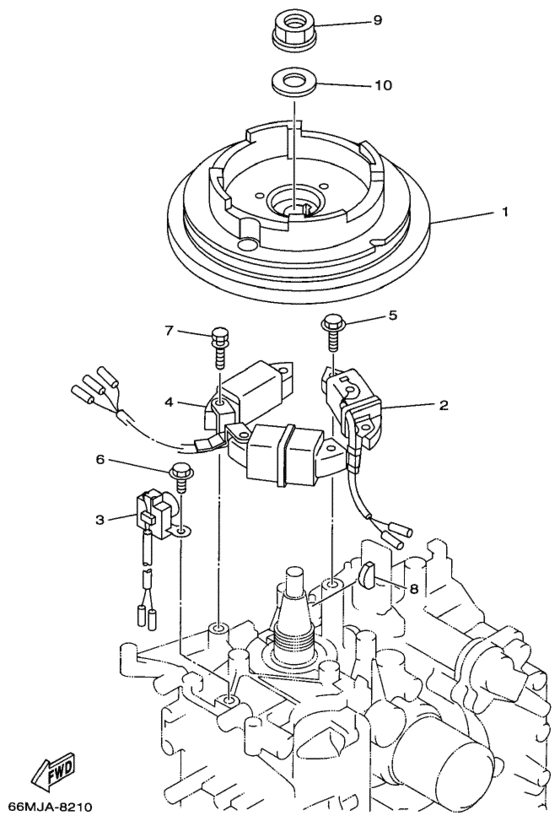 9
10
1
7
5
4
2
6
3
8
FWD
66MJA-8210