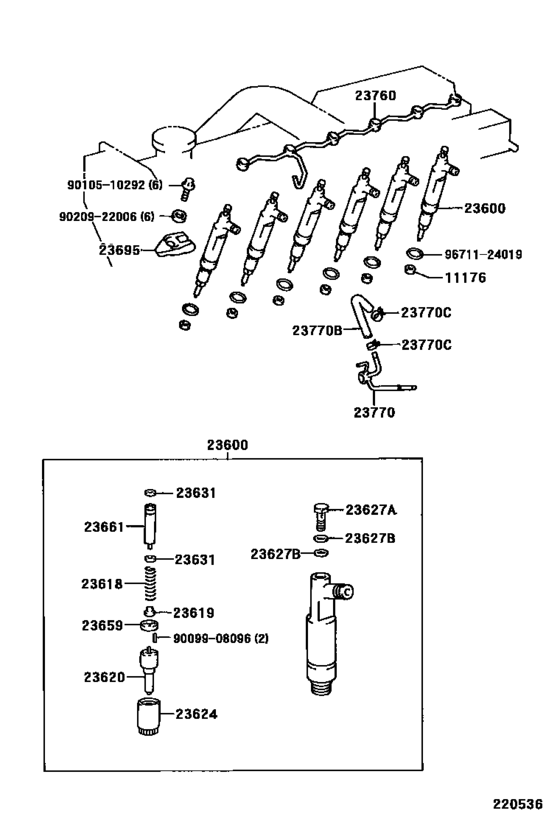 23760

90105-10292 (6)

90209-22006 (6)

23695

23600

96711-24019

11176

23770C

23770B

23770C

23770

23600

23631

23661

23631

23618

23619

23659

90099-08096 (2)

23620

23624

23627A

23627B

23627B

220536