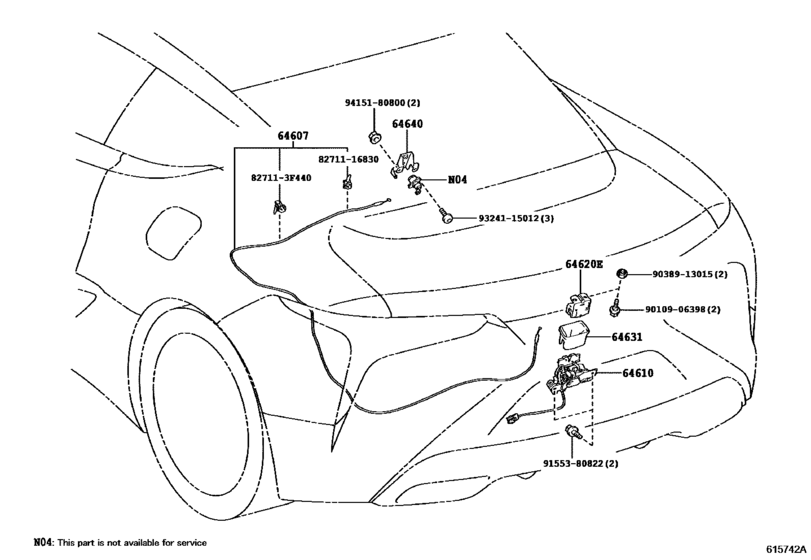 94151-80800(2)
64640
64607
82711-16830
82711-3F440
N04
93241-15012(3)
64620E
90389-13015(2)
90109-06398(2)
64631
64610
91553-80822(2)

N04: This part is not available for service

615742A