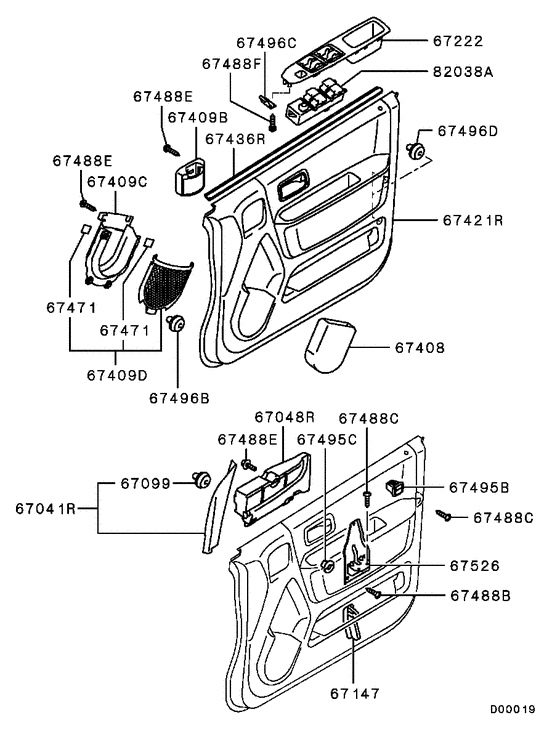 67496C
67222
67488F
82038A
67488E
67409B
67436R
67496D
67488E
67409C
67421R
67471
67471
67408
67409D
67496B
67048R
67488C
67488E
67495C
67099
67495B
67041R
67488C
67526
67488B
67147
D00019