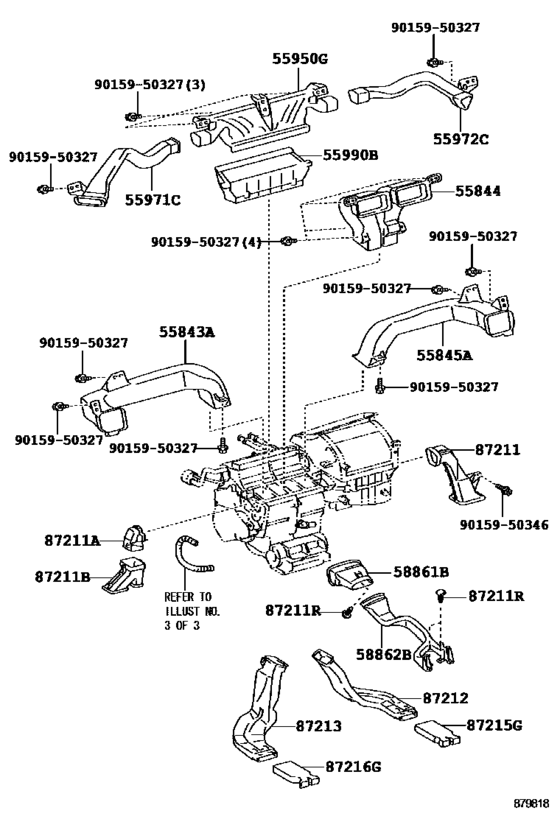 90159-50327
55950G
90159-50327(3)
55972C
90159-50327
55990B
55971C
55844
90159-50327(4)
90159-50327
90159-50327
55843A
90159-50327
55845A
90159-50327
90159-50327
90159-50327
87211
90159-50346
87211A
87211B
REFER TO ILLUST NO. 3 OF 3
58861B
87211R
87211R
58862B
87212
87213
87215G
87216G
879818