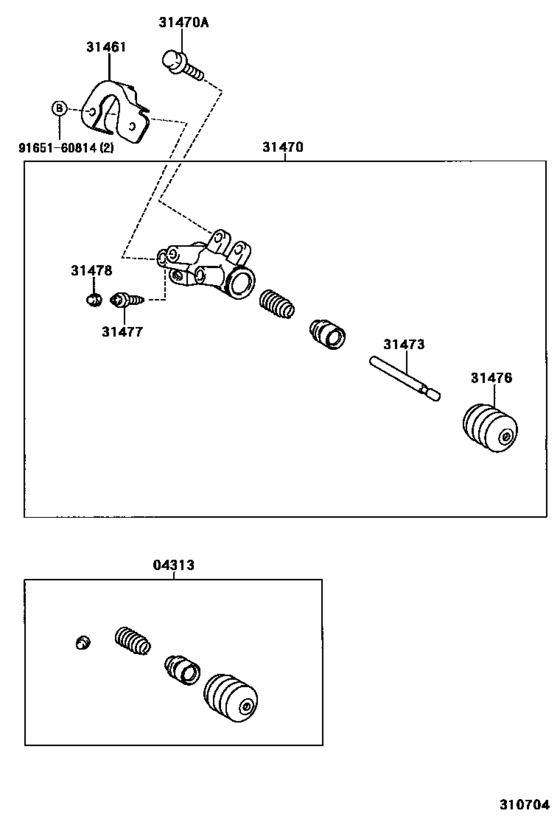 31470A
31461
B
91651-60814 (2)
31470
31478
31477
31473
31476
04313
310704