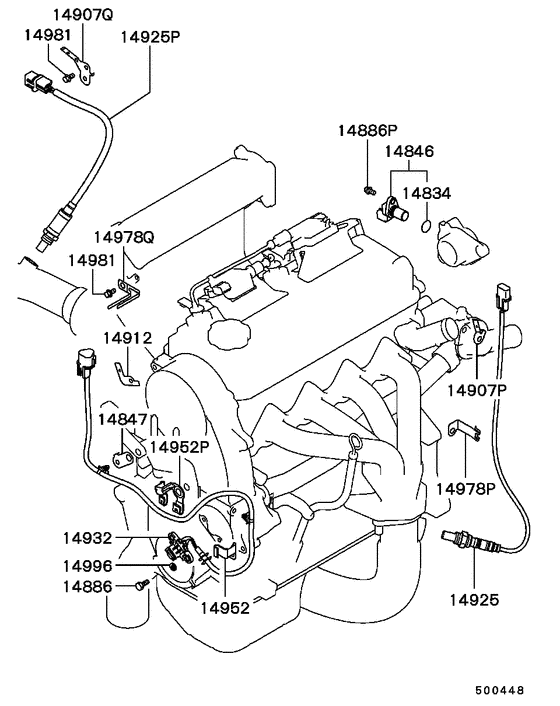 14907Q
14981
14925P
14886P
14846
14834
14978Q
14981
14912
14907P
14847
14952P
14978P
14932
14996
14886
14952
14925
500448