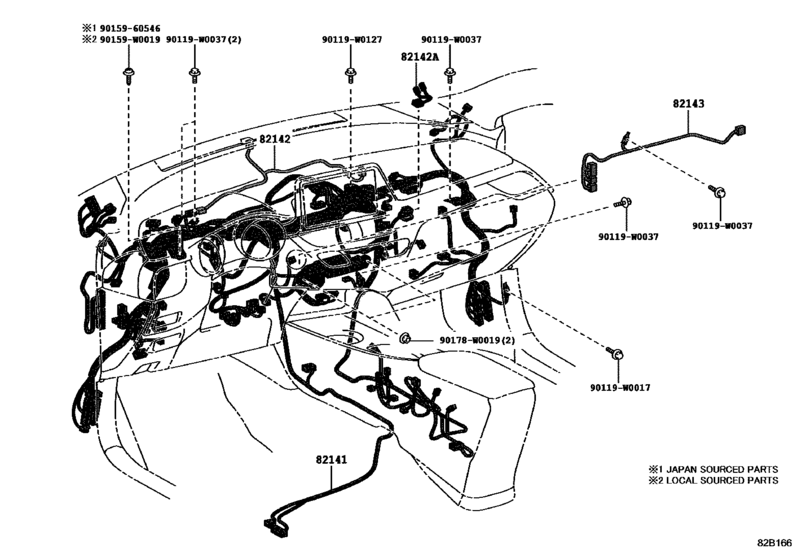 ※1 90159-60546
※2 90159-W0019 90119-W0037(2)
90119-W0127
90119-W0037
82142A
82143
82142
90119-W0037
90119-W0037
90178-W0019(2)
90119-W0017
82141
※1 JAPAN SOURCED PARTS
※2 LOCAL SOURCED PARTS
82B166