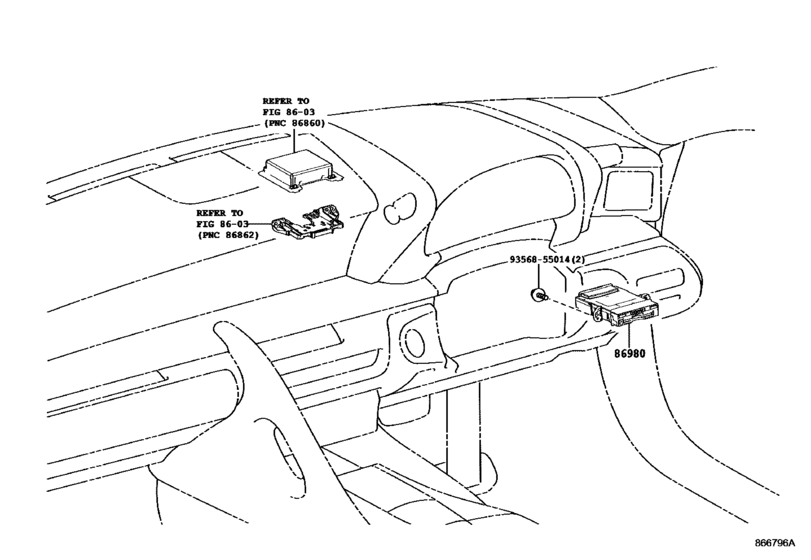 REFER TO
FIG 86-03
(PNC 86860)

REFER TO
FIG 86-03
(PNC 86862)

93568-55014(2)

86980

866796A