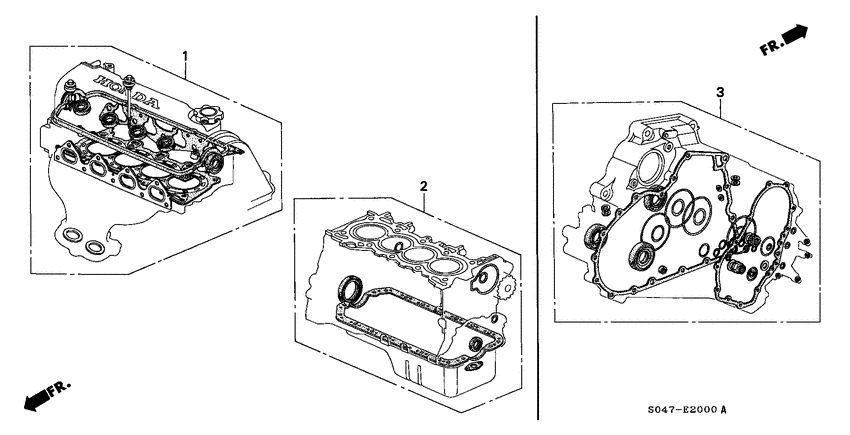 1

HONDA

2

FR.

FR.

3

S047-E2000 A