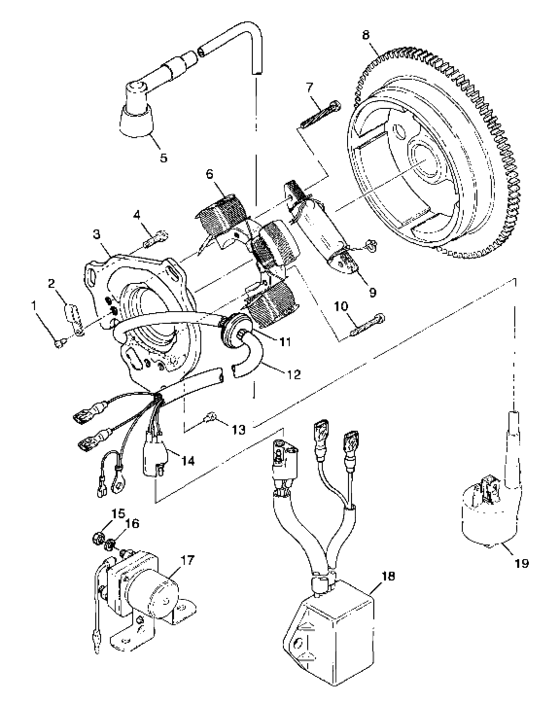 8
7
5
6
4
3
2
1
9
10
11
12
13
14
15
16
17
18
19