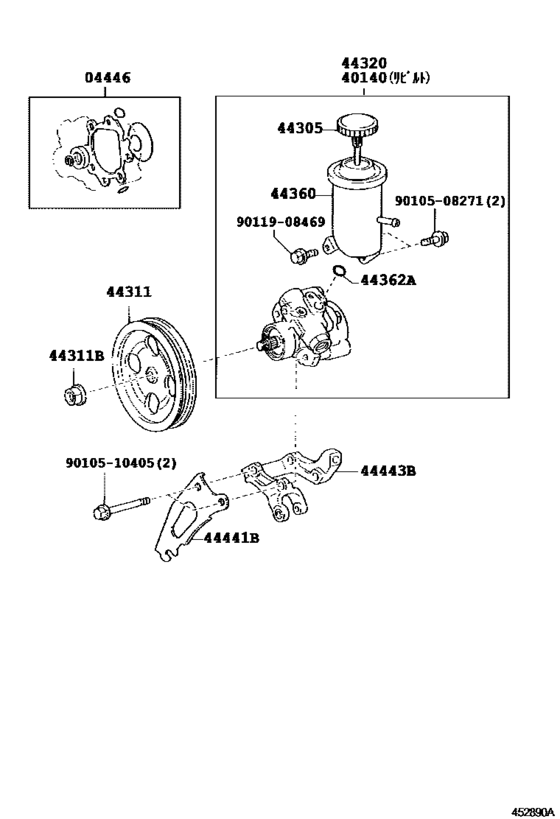 04446

44320
40140(ﾘﾋﾞﾙﾄ)

44305

44360

90105-08271(2)

90119-08469

44362A

44311

44311B

90105-10405(2)

44443B

44441B

452890A