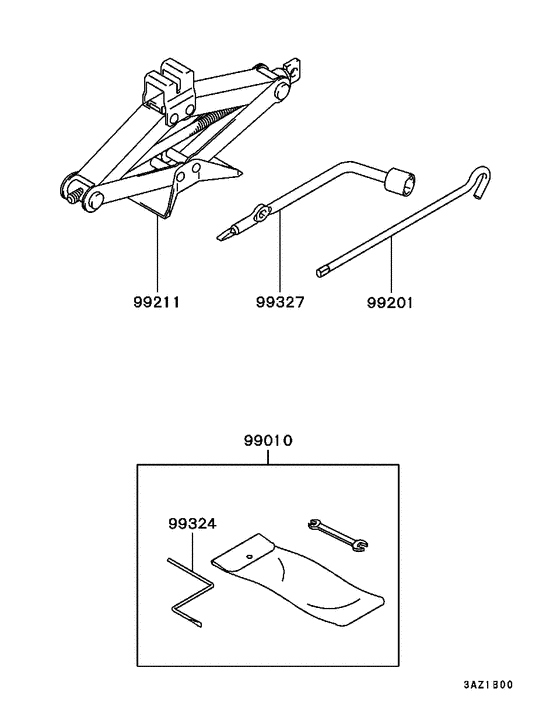 99211
99327
99201

99010

99324

3AZ1B00