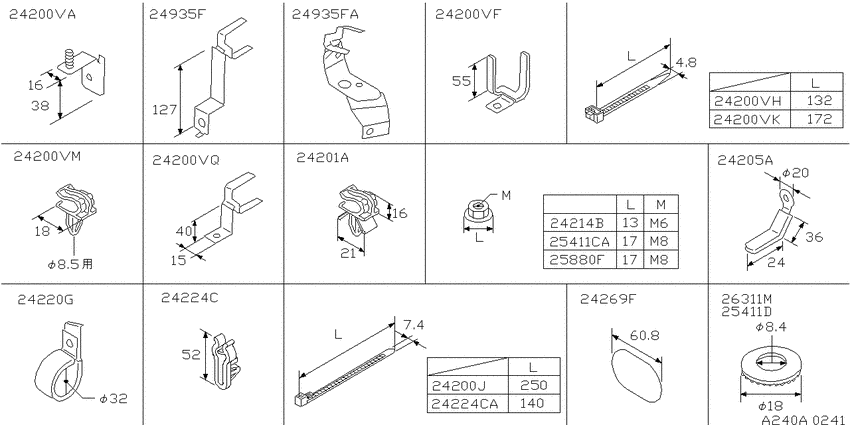 24200VA

16
38

24935F

127

24935FA

24200VF

55

L
4.8

| | L |
|---|---|
| 24200VH | 132 |
| 24200VK | 172 |

24200VM

18
$\phi$8.5用

24200VQ

40
15

24201A

16
21

M
L

| | L | M |
|---|---|---|
| 24214B | 13 | M6 |
| 25411CA | 17 | M8 |
| 25880F | 17 | M8 |

24205A

$\phi$20
36
24

24220G

$\phi$32

24224C

52

L
7.4

| | L |
|---|---|
| 24200J | 250 |
| 24224CA | 140 |

24269F

60.8

26311M
25411D

$\phi$8.4
$\phi$18

A240A 0241