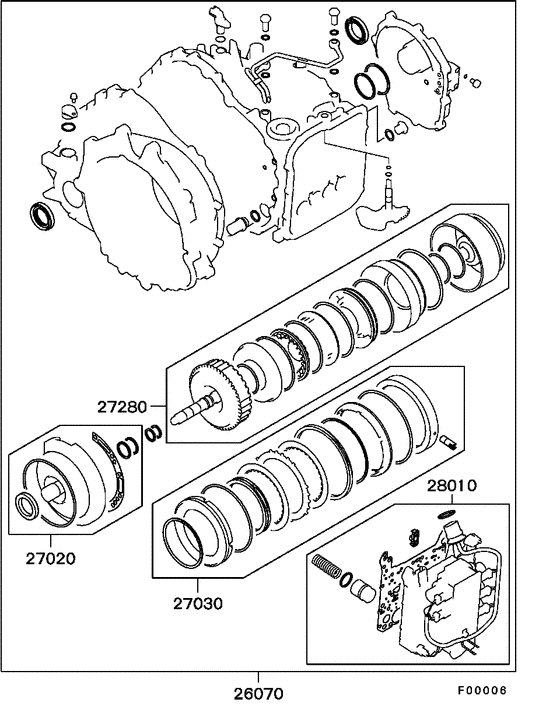 27280

28010

27020

27030

26070

F00006