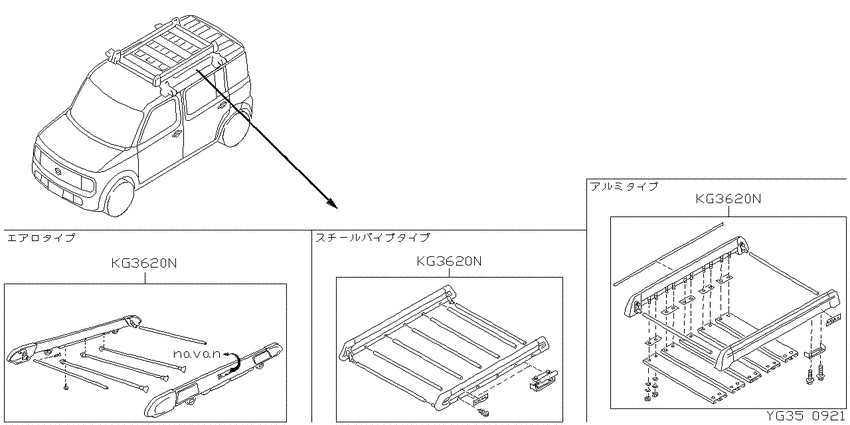 エアロタイプ

KG3620N

navan

スチールパイプタイプ

KG3620N

アルミタイプ

KG3620N

YG35 0921