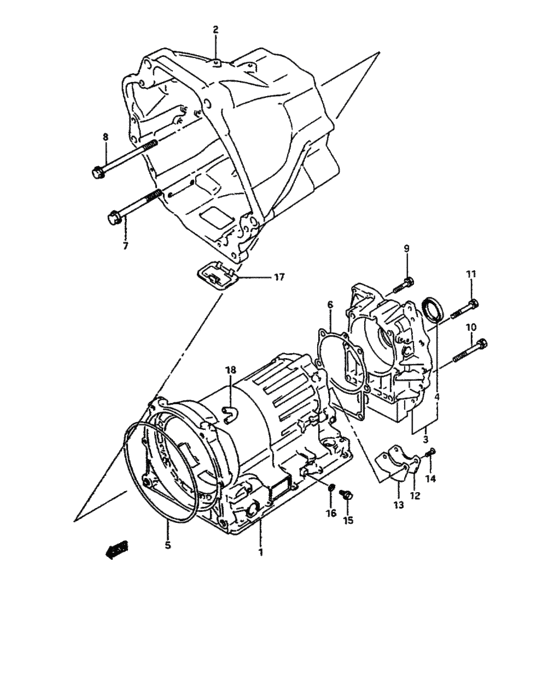 2
8
7
17
9
11
6
10
18
4
3
14
12
13
16
15
5
1