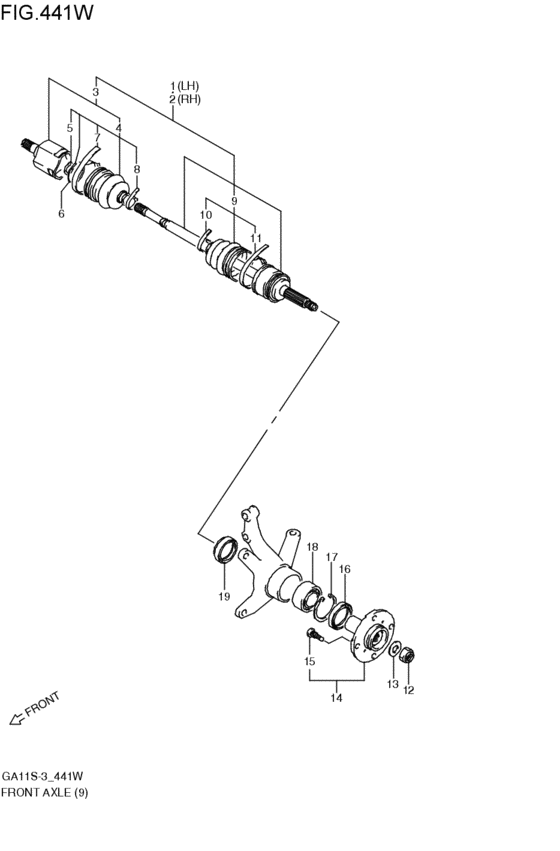 FIG.441W

1 (LH)
2 (RH)

3

4

5

7

8

6

9

10

11

18

17

16

19

15

14

13

12

FRONT

GA11S-3_441W
FRONT AXLE (9)