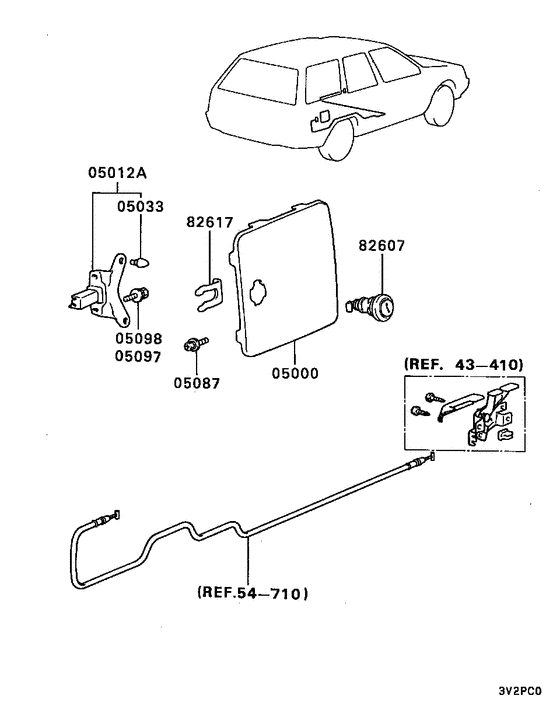 05012A
05033
82617
82607
05098
05097
05087
05000
(REF. 43—410)
(REF.54—710)
3V2PC0