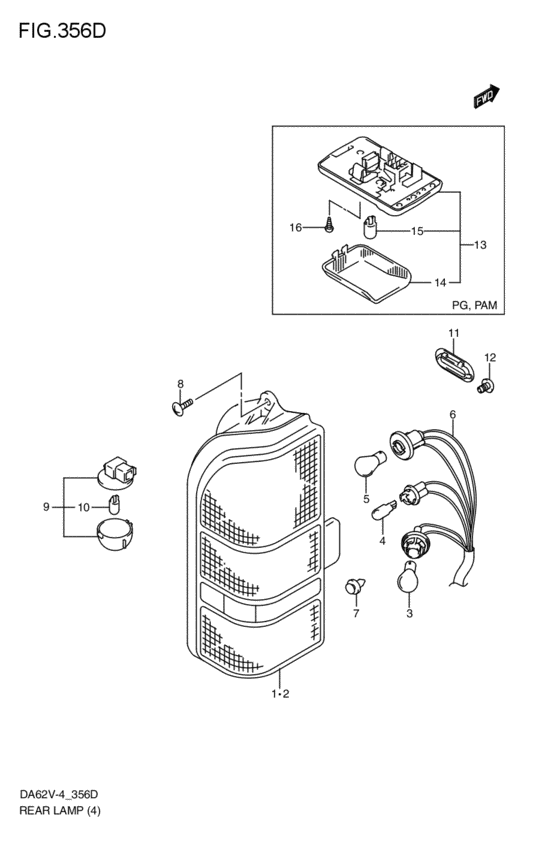 FIG.356D

FWD

16
15
13
14
PG, PAM

11
12
8
6
9
10
5
4
7
3
1•2

DA62V-4_356D
REAR LAMP (4)