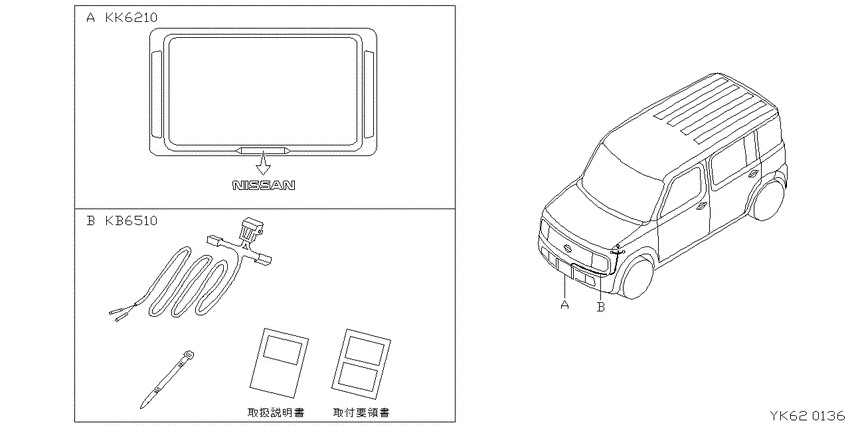 A KK6210

NISSAN

B KB6510

取扱説明書

取付要領書

A

B

YK62 0136