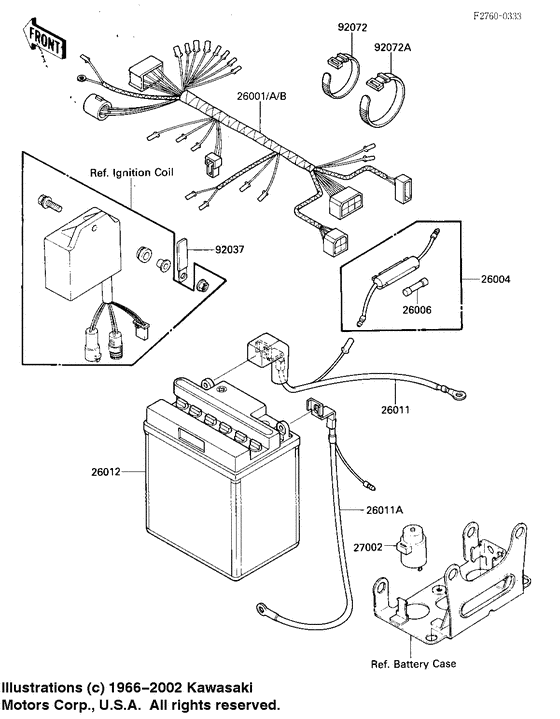 F2760-0333

FRONT

92072

92072A

26001/A/B

Ref. Ignition Coil

92037

26004

26006

26011

26012

26011A

27002

Ref. Battery Case

Illustrations (c) 1966–2002 Kawasaki Motors Corp., U.S.A. All rights reserved.