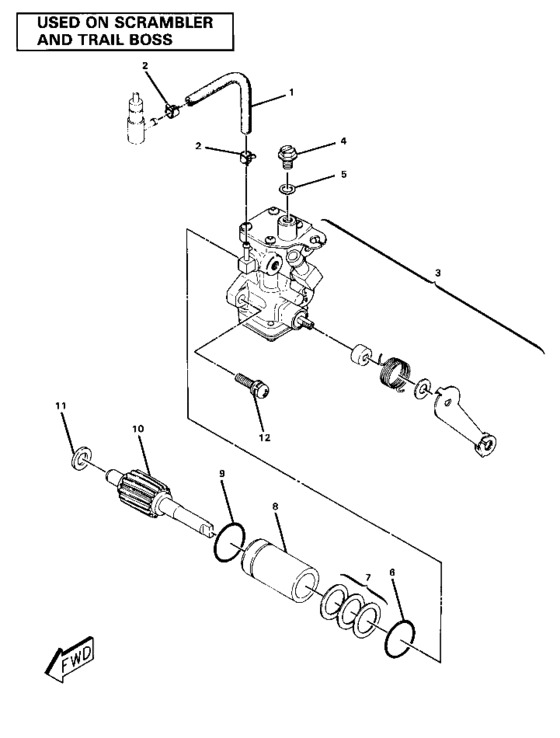 USED ON SCRAMBLER AND TRAIL BOSS

2
1
2
4
5
3
12
11
10
9
8
7
6
FWD