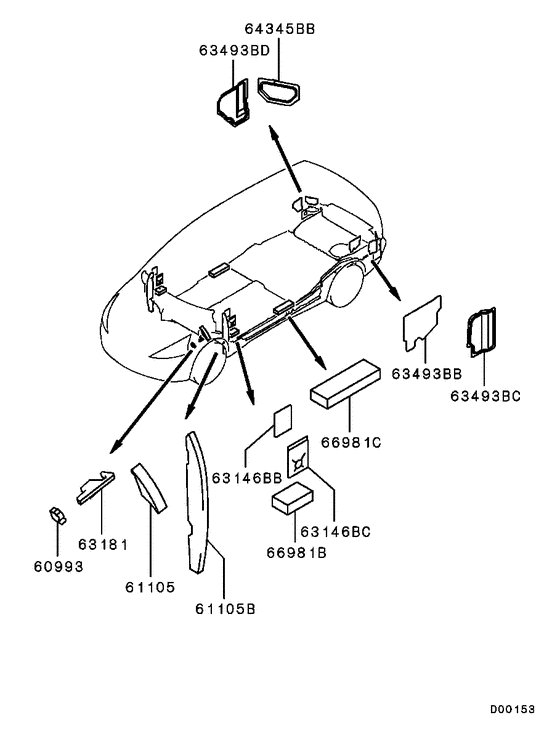 64345BB
63493BD
63493BB
63493BC
66981C
63146BB
63146BC
66981B
63181
60993
61105
61105B
D00153