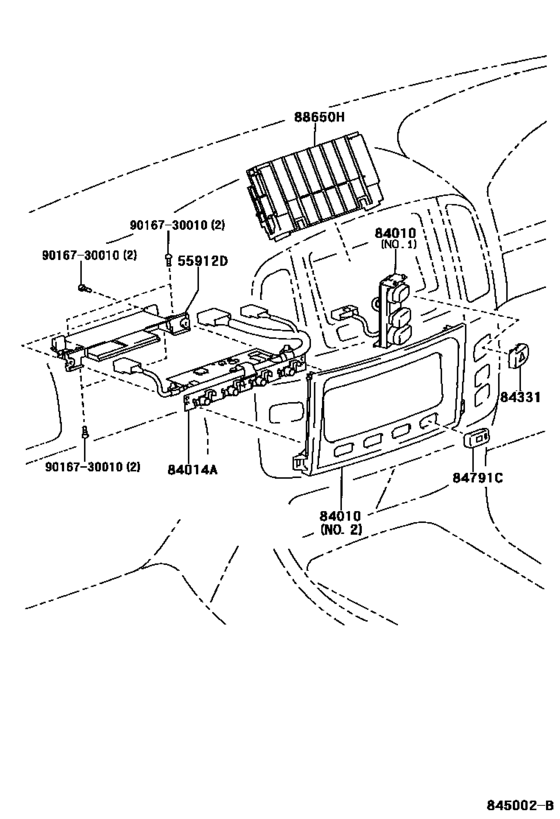 88650H

90167-30010 (2)

90167-30010 (2)

55912D

84010
(NO. 1)

84331

90167-30010 (2)

84014A

84791C

84010
(NO. 2)

845002-B