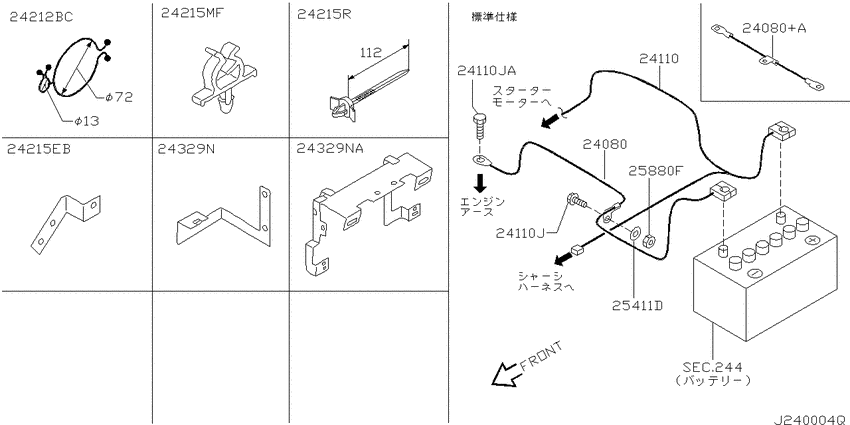 24212BC
$\phi72$
$\phi13$

24215MF

24215R
112

24215EB

24329N

24329NA

標準仕様

24080+A

24110JA
スターター
モーターへ

24110

24080

25880F

エンジン
アース

24110J

シャーシ
ハーネスへ

25411D

FRONT

SEC.244
(バッテリー)

J240004Q