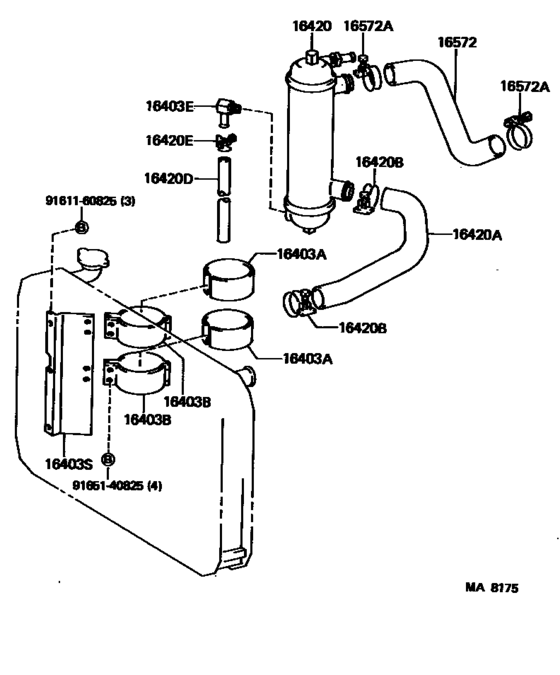 16420
16572A
16572
16572A
16403E
16420E
16420D
16420B
91611-60825 (3)
16420A
16403A
16420B
16403A
16403B
16403B
16403S
91651-40825 (4)
MA 8175