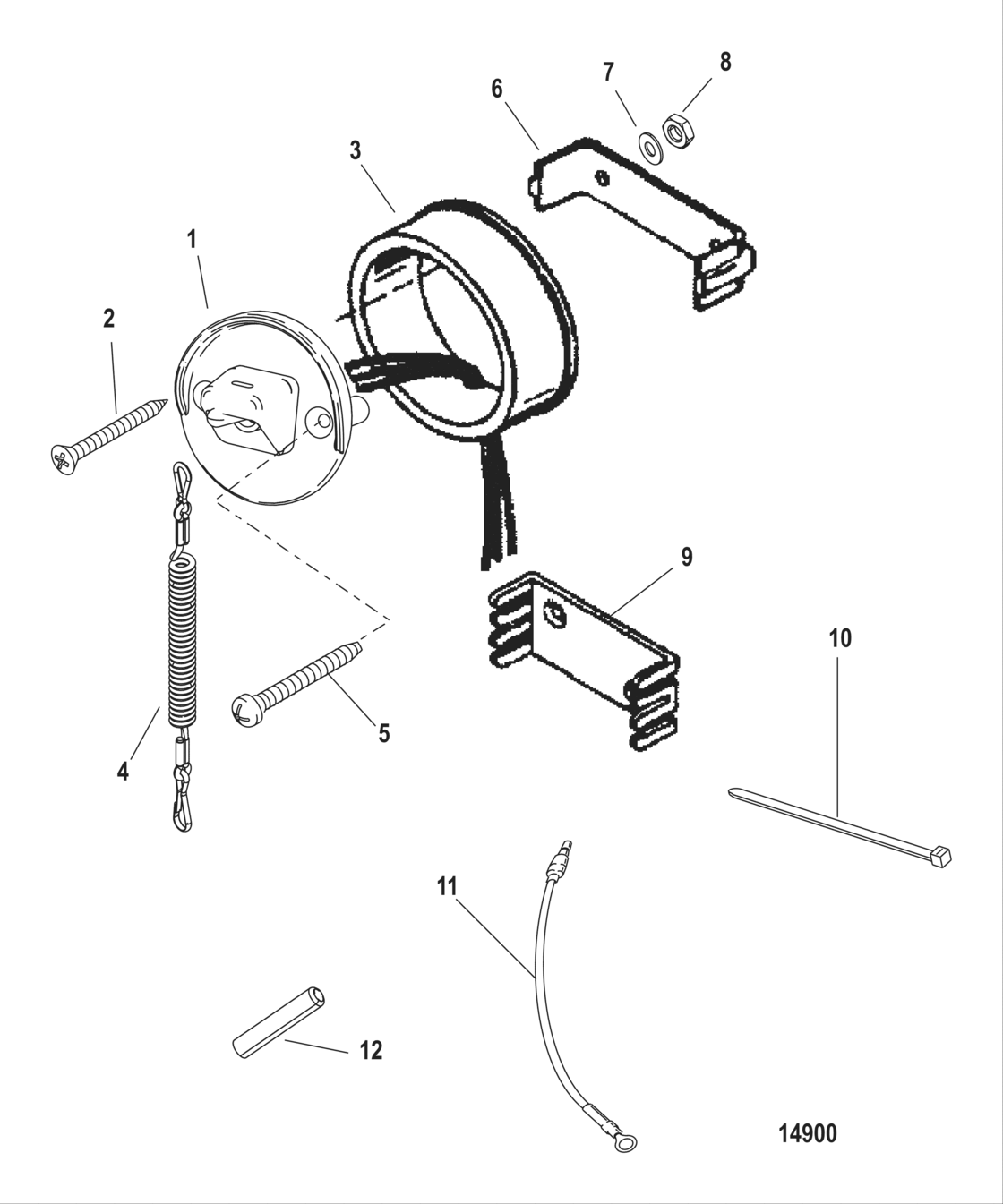 7
8
6
3
1
2
9
10
5
4
11
12
14900