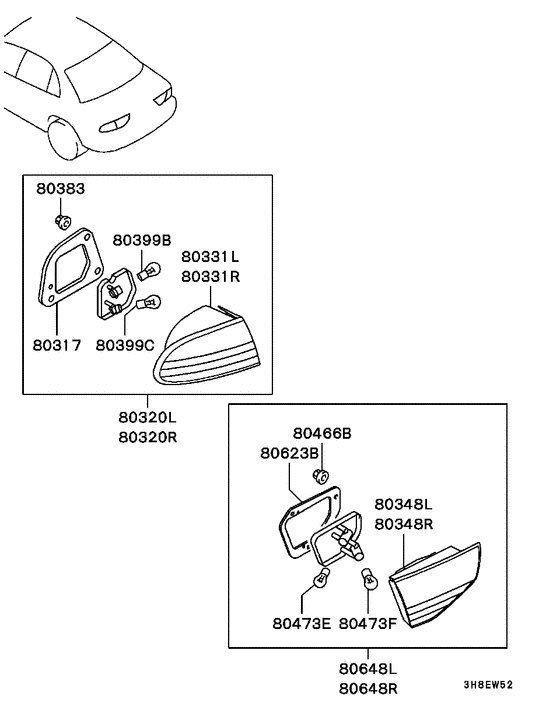 80383
80399B
80331L
80331R
80317
80399C
80320L
80320R
80466B
80623B
80348L
80348R
80473E
80473F
80648L
80648R
3H8EW52