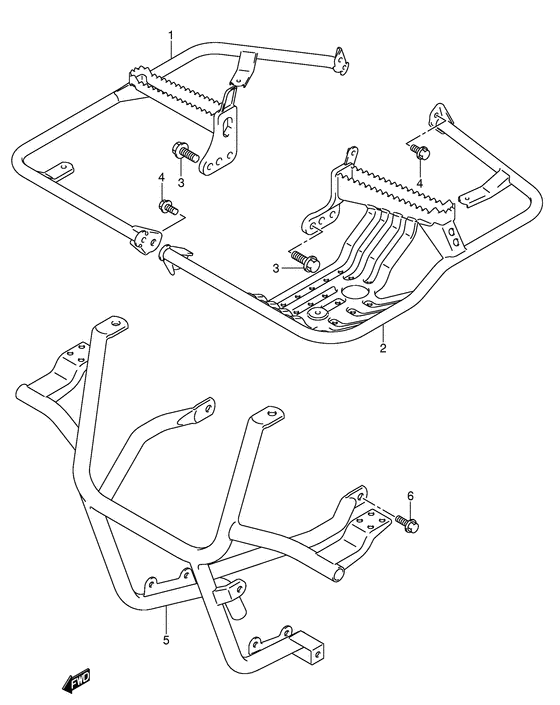 1
3
4
4
3
2
6
5
FWD