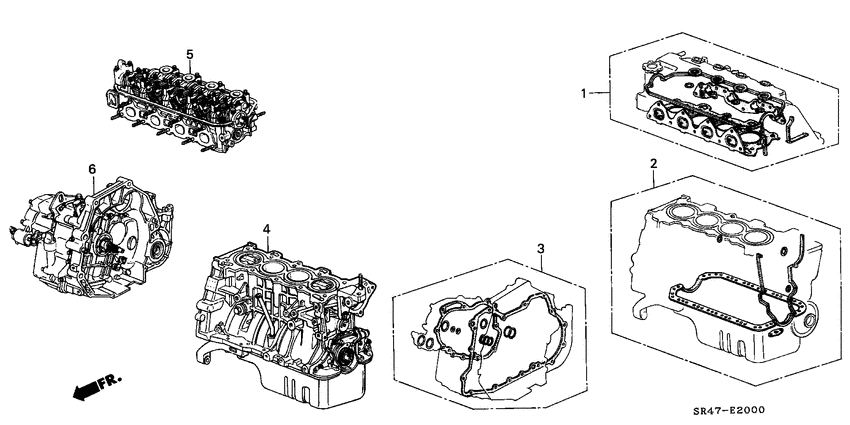 5

1

6

2

4

3

FR.

SR47-E2000