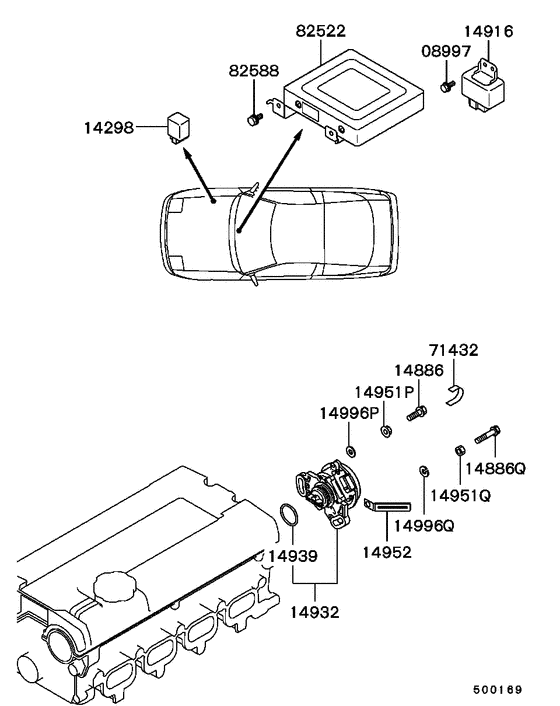 82522
14916
08997
82588
14298
71432
14886
14951P
14996P
14886Q
14951Q
14996Q
14952
14939
14932
500169