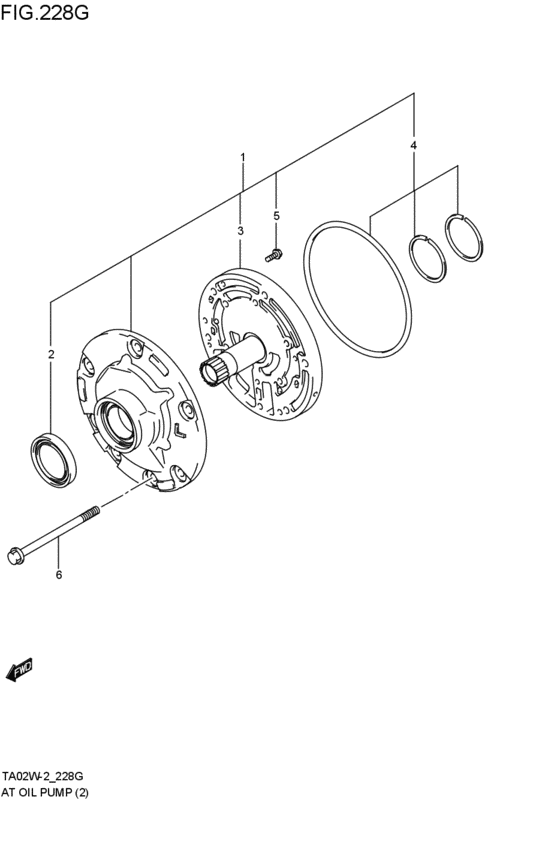 FIG.228G

1
4
5
3
2
6
FWD

TA02W-2_228G
AT OIL PUMP (2)