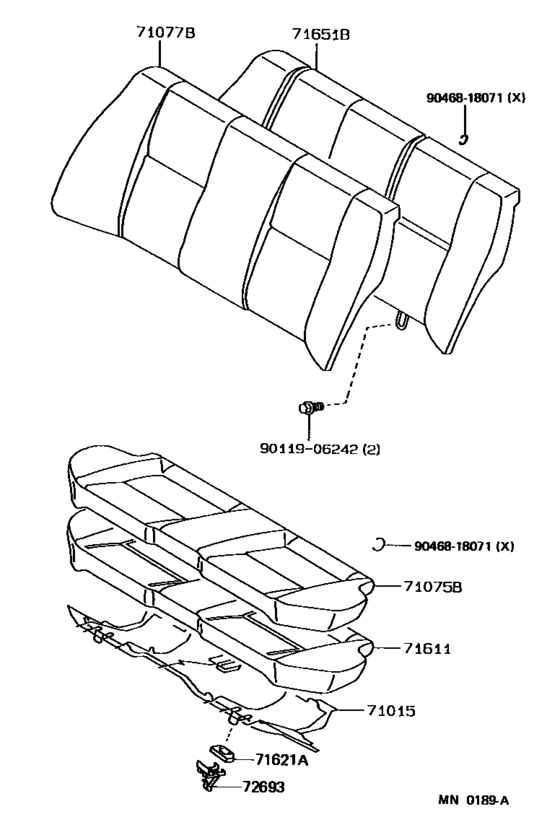 71077B
71651B
90468-18071 (X)
90119-06242 (2)
90468-18071 (X)
71075B
71611
71015
71621A
72693
MN 0189-A